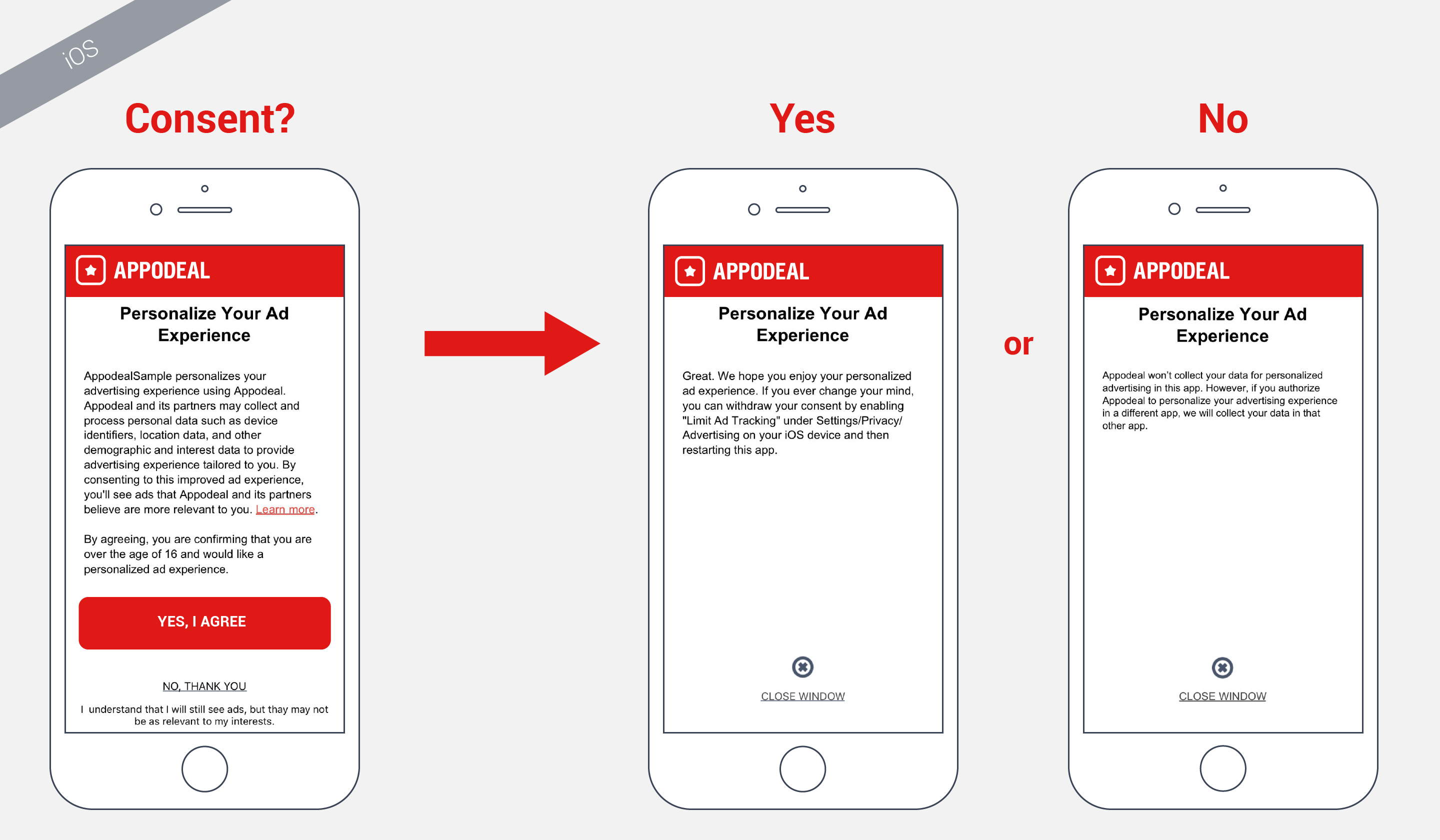 iOS

Consent?

APPODEAL

Personalize Your Ad Experience

AppodealSample personalizes your advertising experience using Appodeal. Appodeal and its partners may collect and process personal data such as device identifiers, location data, and other demographic and interest data to provide advertising experience tailored to you. By consenting to this improved ad experience, you'll see ads that Appodeal and its partners believe are more relevant to you. Learn more.

By agreeing, you are confirming that you are over the age of 16 and would like a personalized ad experience.

YES, I AGREE

NO, THANK YOU

I understand that I will still see ads, but thay may not be as relevant to my interests.

Yes

APPODEAL

Personalize Your Ad Experience

Great. We hope you enjoy your personalized ad experience. If you ever change your mind, you can withdraw your consent by enabling "Limit Ad Tracking" under Settings/Privacy/ Advertising on your iOS device and then restarting this app.

CLOSE WINDOW

or

No

APPODEAL

Personalize Your Ad Experience

Appodeal won't collect your data for personalized advertising in this app. However, if you authorize Appodeal to personalize your advertising experience in a different app, we will collect your data in that other app.

CLOSE WINDOW